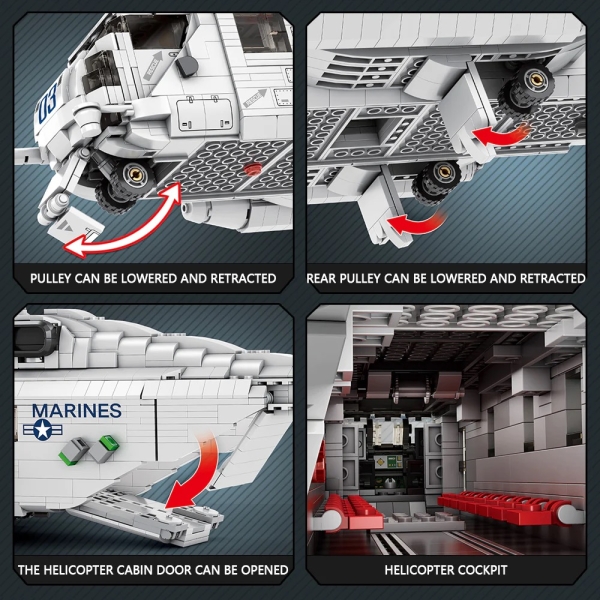 03

PULLEY CAN BE LOWERED AND RETRACTED

REAR PULLEY CAN BE LOWERED AND RETRACTED

MARINES

THE HELICOPTER CABIN DOOR CAN BE OPENED

HELICOPTER COCKPIT